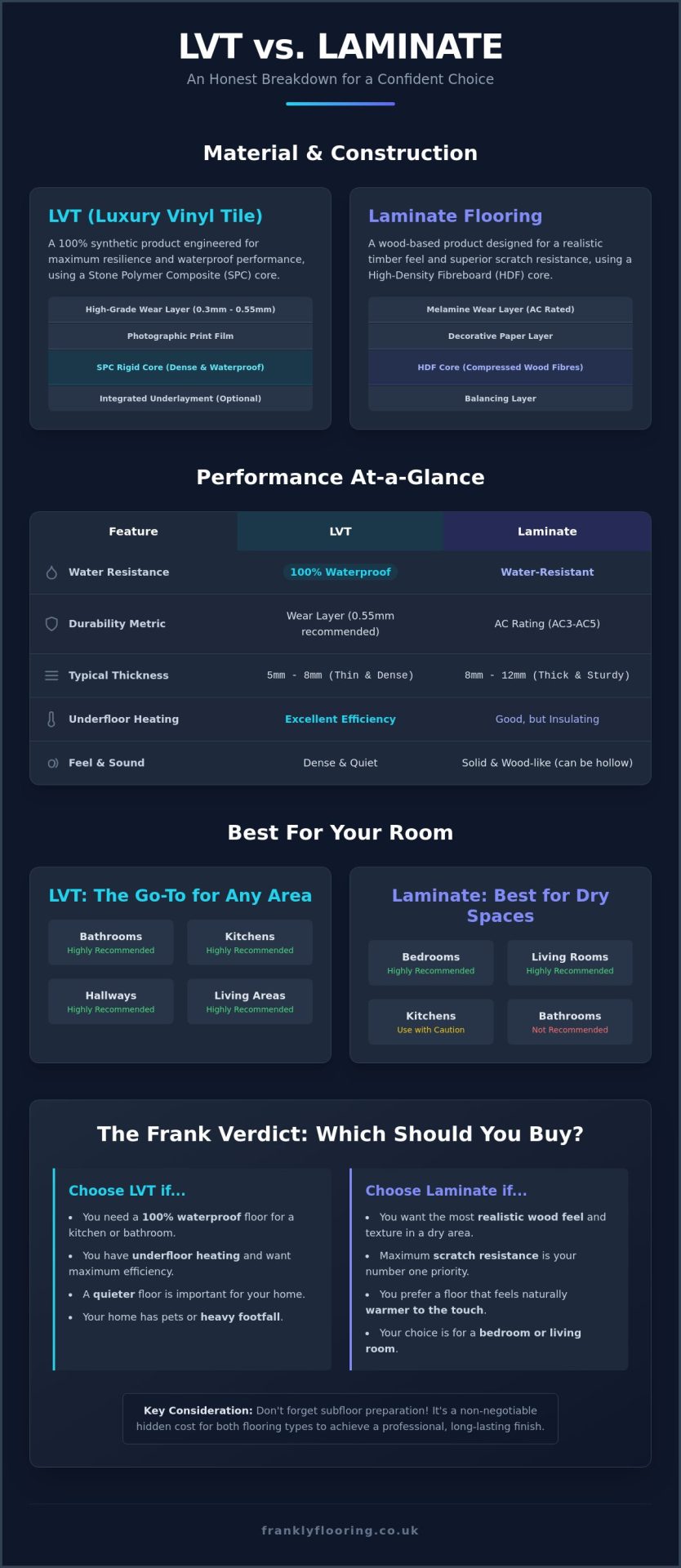 LVT vs. LAMINATE
An Honest Breakdown for a Confident Choice

Material & Construction

LVT (Luxury Vinyl Tile)

A 100% synthetic product engineered for maximum resilience and waterproof performance, using a Stone Polymer Composite (SPC) core.

High-Grade Wear Layer (0.3mm - 0.55mm)
Photographic Print Film
SPC Rigid Core (Dense & Waterproof)
Integrated Underlayment (Optional)

Laminate Flooring

A wood-based product designed for a realistic timber feel and superior scratch resistance, using a High-Density Fibreboard (HDF) core.

Melamine Wear Layer (AC Rated)
Decorative Paper Layer
HDF Core (Compressed Wood Fibres)
Balancing Layer

Performance At-a-Glance

| Feature | LVT | Laminate |
|---|---|---|
| Water Resistance | 100% Waterproof | Water-Resistant |
| Durability Metric | Wear Layer (0.55mm recommended) | AC Rating (AC3-AC5) |
| Typical Thickness | 5mm - 8mm (Thin & Dense) | 8mm - 12mm (Thick & Sturdy) |
| Underfloor Heating | Excellent Efficiency | Good, but Insulating |
| Feel & Sound | Dense & Quiet | Solid & Wood-like (can be hollow) |

Best For Your Room

LVT: The Go-To for Any Area

Bathrooms
Highly Recommended

Kitchens
Highly Recommended

Hallways
Highly Recommended

Living Areas
Highly Recommended

Laminate: Best for Dry Spaces

Bedrooms
Highly Recommended

Living Rooms
Highly Recommended

Kitchens
Use with Caution

Bathrooms
Not Recommended

The Frank Verdict: Which Should You Buy?

Choose LVT if...

• You need a 100% waterproof floor for a kitchen or bathroom.
• You have underfloor heating and want maximum efficiency.
• A quieter floor is important for your home.
• Your home has pets or heavy footfall.

Choose Laminate if...

• You want the most realistic wood feel and texture in a dry area.
• Maximum scratch resistance is your number one priority.
• You prefer a floor that feels naturally warmer to the touch.
• Your choice is for a bedroom or living room.

Key Consideration: Don't forget subfloor preparation! It's a non-negotiable hidden cost for both flooring types to achieve a professional, long-lasting finish.

franklyflooring.co.uk