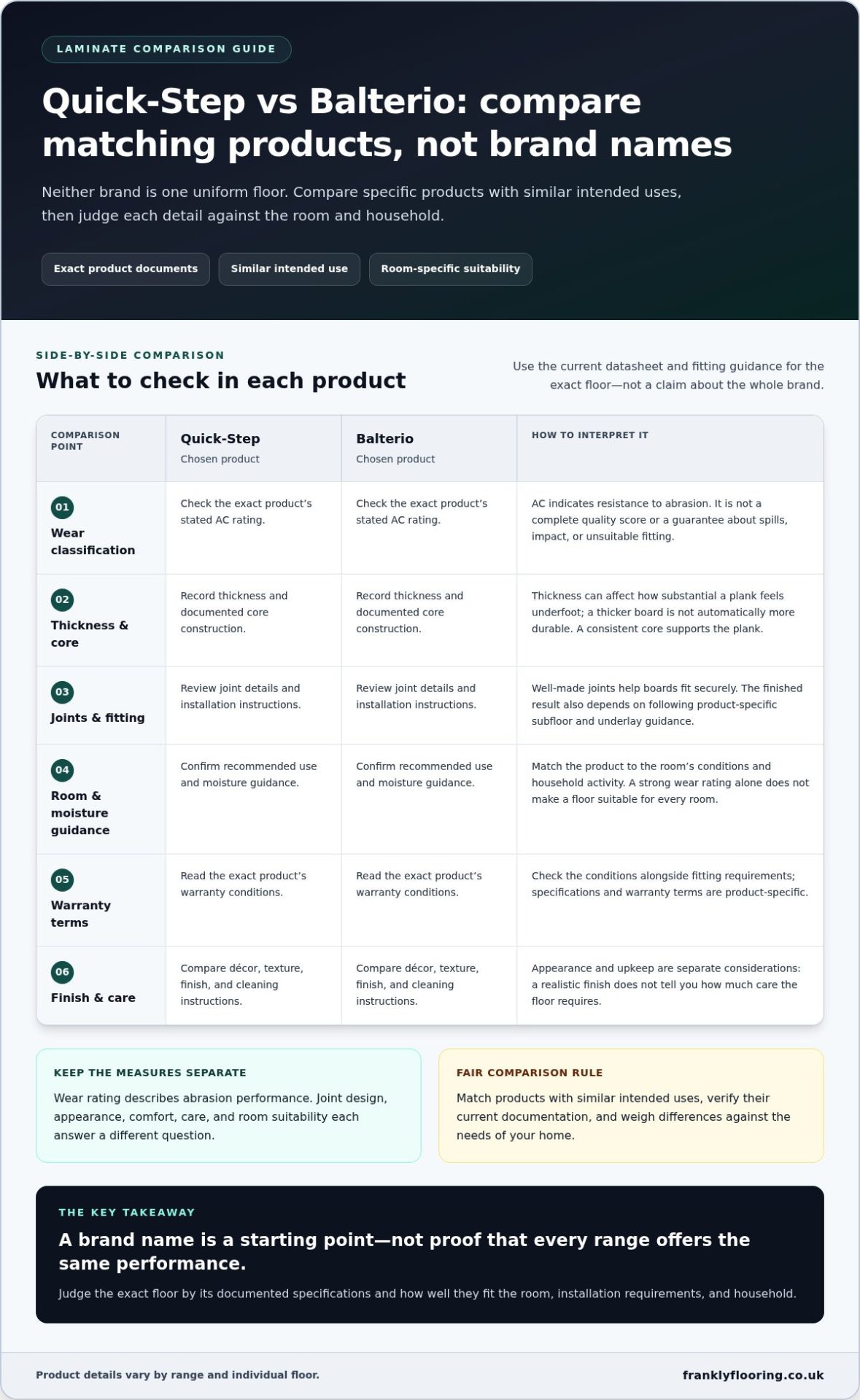 LAMINATE COMPARISON GUIDE

Quick-Step vs Balterio: compare matching products, not brand names

Neither brand is one uniform floor. Compare specific products with similar intended uses, then judge each detail against the room and household.

Exact product documents

Similar intended use

Room-specific suitability

SIDE-BY-SIDE COMPARISON

What to check in each product

Use the current datasheet and fitting guidance for the exact floor—not a claim about the whole brand.

| COMPARISON POINT | Quick-Step Chosen product | Balterio Chosen product | HOW TO INTERPRET IT |
|---|---|---|---|
| 01 Wear classification | Check the exact product's stated AC rating. | Check the exact product's stated AC rating. | AC indicates resistance to abrasion. It is not a complete quality score or a guarantee about spills, impact, or unsuitable fitting. |
| 02 Thickness & core | Record thickness and documented core construction. | Record thickness and documented core construction. | Thickness can affect how substantial a plank feels underfoot; a thicker board is not automatically more durable. A consistent core supports the plank. |
| 03 Joints & fitting | Review joint details and installation instructions. | Review joint details and installation instructions. | Well-made joints help boards fit securely. The finished result also depends on following product-specific subfloor and underlay guidance. |
| 04 Room & moisture guidance | Confirm recommended use and moisture guidance. | Confirm recommended use and moisture guidance. | Match the product to the room's conditions and household activity. A strong wear rating alone does not make a floor suitable for every room. |
| 05 Warranty terms | Read the exact product's warranty conditions. | Read the exact product's warranty conditions. | Check the conditions alongside fitting requirements; specifications and warranty terms are product-specific. |
| 06 Finish & care | Compare décor, texture, finish, and cleaning instructions. | Compare décor, texture, finish, and cleaning instructions. | Appearance and upkeep are separate considerations: a realistic finish does not tell you how much care the floor requires. |

KEEP THE MEASURES SEPARATE

Wear rating describes abrasion performance. Joint design, appearance, comfort, care, and room suitability each answer a different question.

FAIR COMPARISON RULE

Match products with similar intended uses, verify their current documentation, and weigh differences against the needs of your home.

THE KEY TAKEAWAY

A brand name is a starting point—not proof that every range offers the same performance.

Judge the exact floor by its documented specifications and how well they fit the room, installation requirements, and household.

Product details vary by range and individual floor.

franklyflooring.co.uk