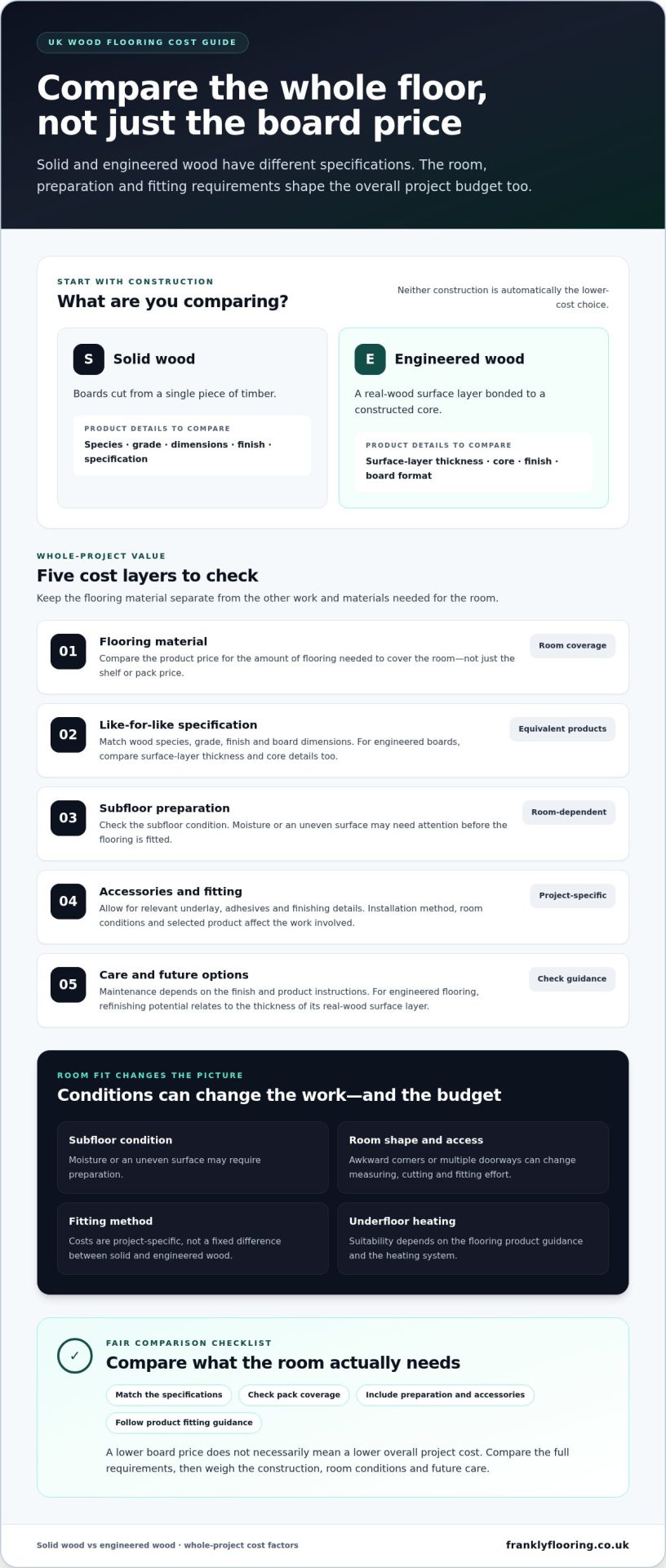 UK WOOD FLOORING COST GUIDE

Compare the whole floor, not just the board price

Solid and engineered wood have different specifications. The room, preparation and fitting requirements shape the overall project budget too.

START WITH CONSTRUCTION

What are you comparing?

Neither construction is automatically the lower-cost choice.

S
Solid wood

Boards cut from a single piece of timber.

PRODUCT DETAILS TO COMPARE
Species · grade · dimensions · finish · specification

E
Engineered wood

A real-wood surface layer bonded to a constructed core.

PRODUCT DETAILS TO COMPARE
Surface-layer thickness · core · finish · board format

WHOLE-PROJECT VALUE

Five cost layers to check

Keep the flooring material separate from the other work and materials needed for the room.

01
Flooring material
Compare the product price for the amount of flooring needed to cover the room—not just the shelf or pack price.
Room coverage

02
Like-for-like specification
Match wood species, grade, finish and board dimensions. For engineered boards, compare surface-layer thickness and core details too.
Equivalent products

03
Subfloor preparation
Check the subfloor condition. Moisture or an uneven surface may need attention before the flooring is fitted.
Room-dependent

04
Accessories and fitting
Allow for relevant underlay, adhesives and finishing details. Installation method, room conditions and selected product affect the work involved.
Project-specific

05
Care and future options
Maintenance depends on the finish and product instructions. For engineered flooring, refinishing potential relates to the thickness of its real-wood surface layer.
Check guidance

ROOM FIT CHANGES THE PICTURE

Conditions can change the work—and the budget

Subfloor condition
Moisture or an uneven surface may require preparation.

Room shape and access
Awkward corners or multiple doorways can change measuring, cutting and fitting effort.

Fitting method
Costs are project-specific, not a fixed difference between solid and engineered wood.

Underfloor heating
Suitability depends on the flooring product guidance and the heating system.

✓
FAIR COMPARISON CHECKLIST

Compare what the room actually needs

Match the specifications
Check pack coverage
Include preparation and accessories
Follow product fitting guidance

A lower board price does not necessarily mean a lower overall project cost. Compare the full requirements, then weigh the construction, room conditions and future care.

Solid wood vs engineered wood · whole-project cost factors
franklyflooring.co.uk