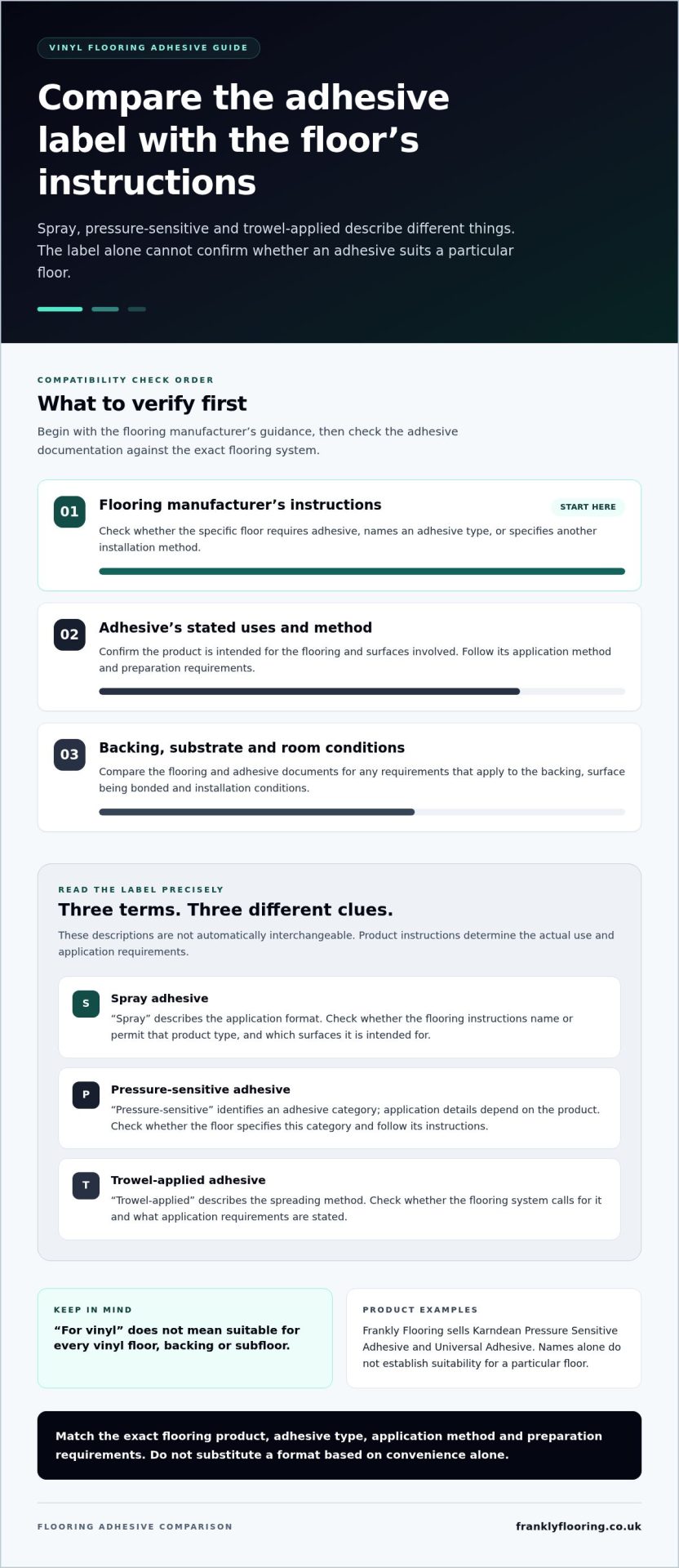 VINYL FLOORING ADHESIVE GUIDE

Compare the adhesive label with the floor's instructions

Spray, pressure-sensitive and trowel-applied describe different things. The label alone cannot confirm whether an adhesive suits a particular floor.

COMPATIBILITY CHECK ORDER

What to verify first

Begin with the flooring manufacturer's guidance, then check the adhesive documentation against the exact flooring system.

01 Flooring manufacturer's instructions START HERE

Check whether the specific floor requires adhesive, names an adhesive type, or specifies another installation method.

02 Adhesive's stated uses and method

Confirm the product is intended for the flooring and surfaces involved. Follow its application method and preparation requirements.

03 Backing, substrate and room conditions

Compare the flooring and adhesive documents for any requirements that apply to the backing, surface being bonded and installation conditions.

READ THE LABEL PRECISELY

Three terms. Three different clues.

These descriptions are not automatically interchangeable. Product instructions determine the actual use and application requirements.

S Spray adhesive
"Spray" describes the application format. Check whether the flooring instructions name or permit that product type, and which surfaces it is intended for.

P Pressure-sensitive adhesive
"Pressure-sensitive" identifies an adhesive category; application details depend on the product. Check whether the floor specifies this category and follow its instructions.

T Trowel-applied adhesive
"Trowel-applied" describes the spreading method. Check whether the flooring system calls for it and what application requirements are stated.

KEEP IN MIND

"For vinyl" does not mean suitable for every vinyl floor, backing or subfloor.

PRODUCT EXAMPLES

Frankly Flooring sells Karndean Pressure Sensitive Adhesive and Universal Adhesive. Names alone do not establish suitability for a particular floor.

Match the exact flooring product, adhesive type, application method and preparation requirements. Do not substitute a format based on convenience alone.

FLOORING ADHESIVE COMPARISON

franklyflooring.co.uk